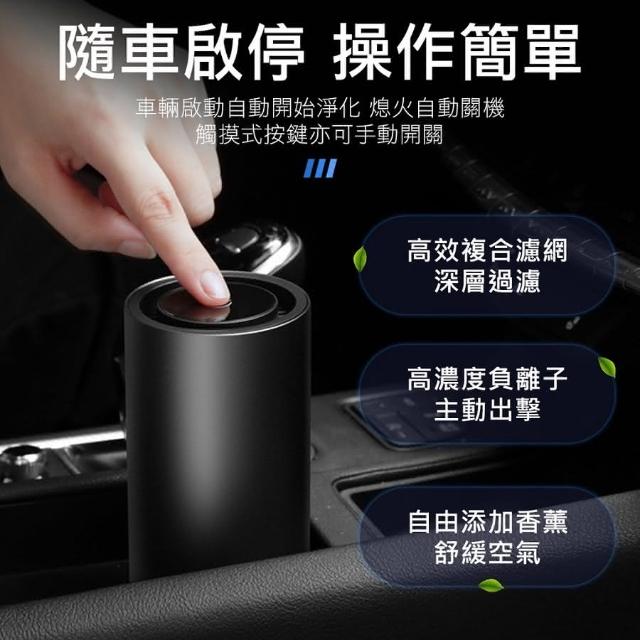 隨車啟停 操作簡單

車輛啟動自動開始淨化 熄火自動關機
觸摸式按鍵亦可手動開關

高效複合濾網
深層過濾

高濃度負離子
主動出擊

自由添加香薰
舒緩空氣