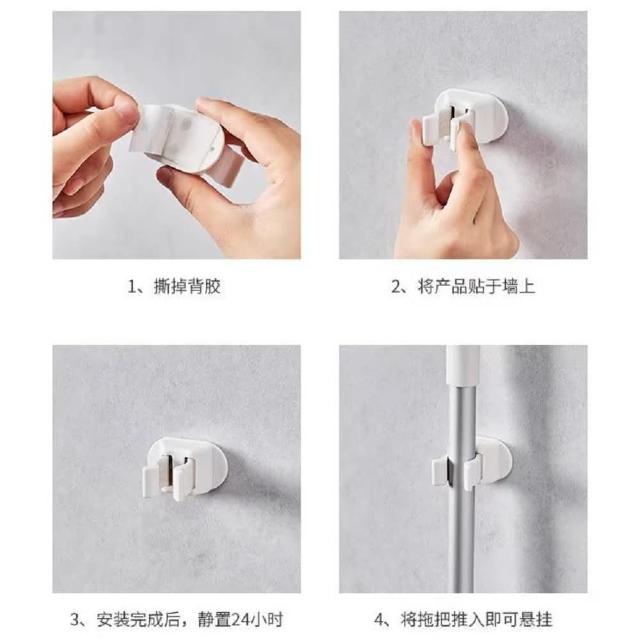 1、撕掉背胶

2、将产品贴于墙上

3、安装完成后，静置24小时

4、将拖把推入即可悬挂