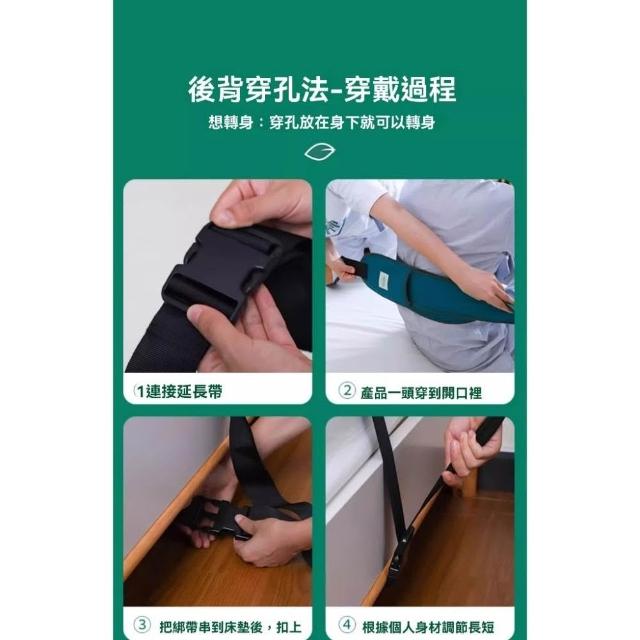 後背穿孔法-穿戴過程

想轉身：穿孔放在身下就可以轉身

1連接延長帶

② 產品一頭穿到開口裡

③ 把綁帶串到床墊後，扣上

④ 根據個人身材調節長短