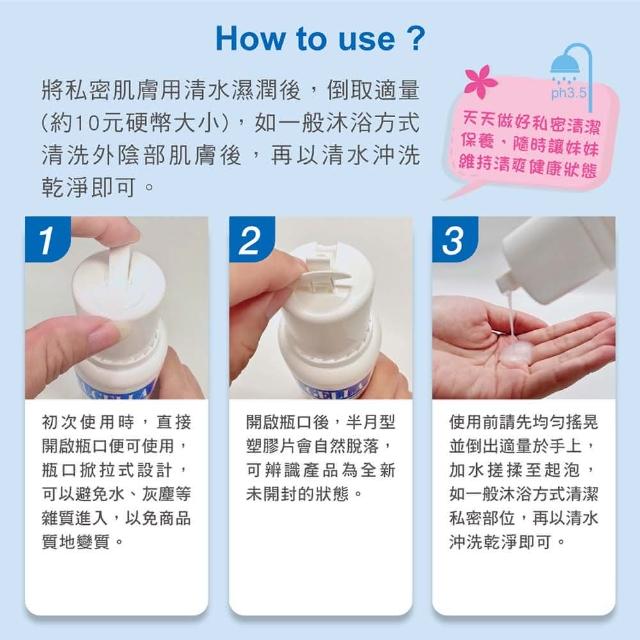 How to use ?

將私密肌膚用清水濕潤後，倒取適量(約10元硬幣大小)，如一般沐浴方式清洗外陰部肌膚後，再以清水沖洗乾淨即可。

ph3.5

天天做好私密清潔保養，隨時讓妹妹維持清爽健康狀態

1

初次使用時，直接開啟瓶口便可使用，瓶口掀拉式設計，可以避免水、灰塵等雜質進入，以免商品質地變質。

2

開啟瓶口後，半月型塑膠片會自然脫落，可辨識產品為全新未開封的狀態。

3

使用前請先均勻搖晃並倒出適量於手上，加水搓揉至起泡，如一般沐浴方式清潔私密部位，再以清水沖洗乾淨即可。