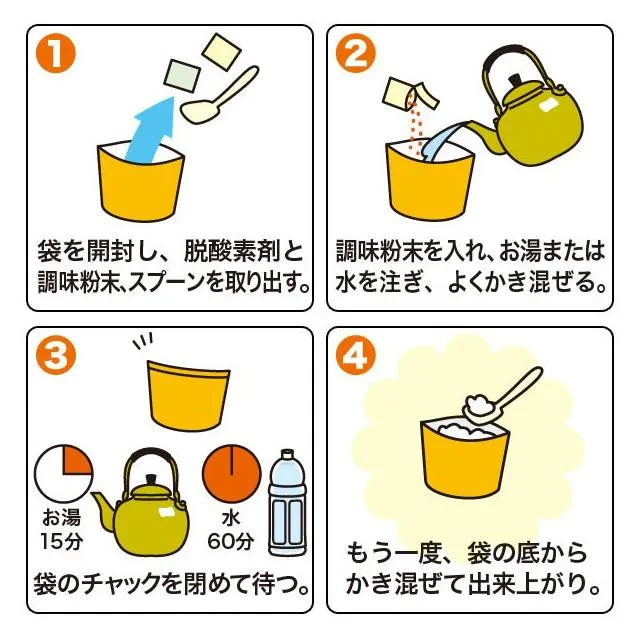 1

袋を開封し、脱酸素剤と調味粉末､スプーンを取り出す。

2

調味粉末を入れ､お湯または水を注ぎ、よくかき混ぜる。

3

お湯
15分

水
60分

袋のチャックを閉めて待つ。

4

もう一度、袋の底からかき混ぜて出来上がり。