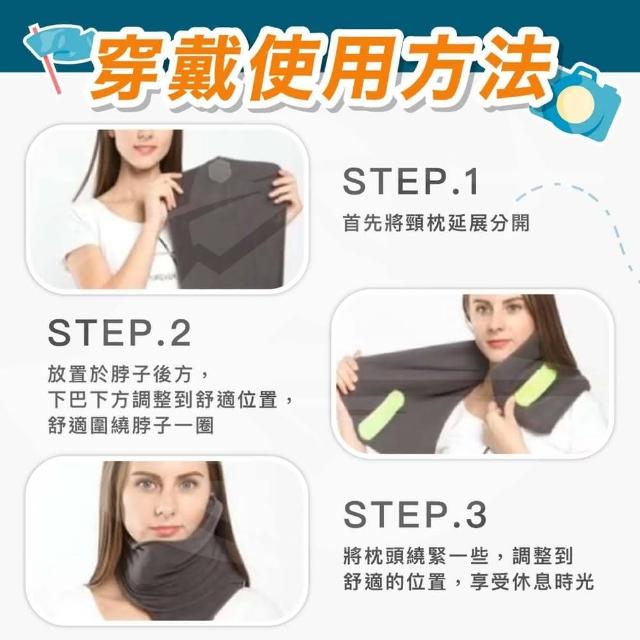 穿戴使用方法

STEP.1
首先將頸枕延展分開

STEP.2
放置於脖子後方，
下巴下方調整到舒適位置，
舒適圍繞脖子一圈

STEP.3
將枕頭繞緊一些，調整到
舒適的位置，享受休息時光