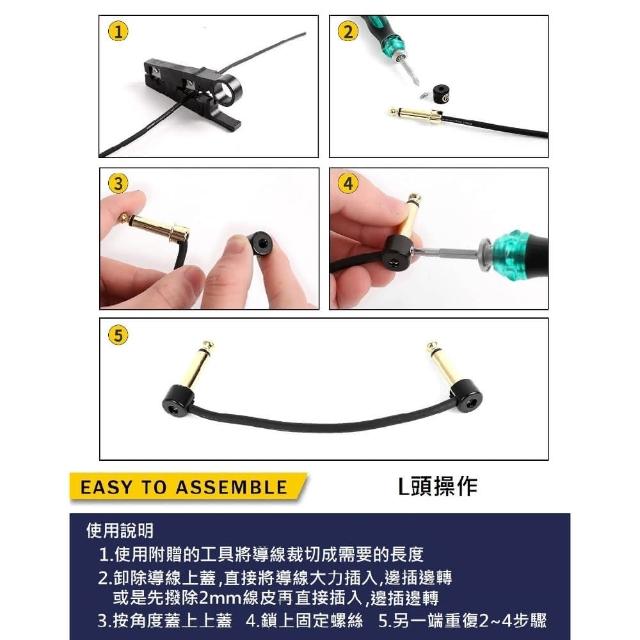 1

2

3

4

5

EASY TO ASSEMBLE

L頭操作

使用說明

1.使用附贈的工具將導線裁切成需要的長度

2.卸除導線上蓋,直接將導線大力插入,邊插邊轉
或是先撥除2mm線皮再直接插入,邊插邊轉

3.按角度蓋上上蓋 4.鎖上固定螺絲 5.另一端重復2~4步驟