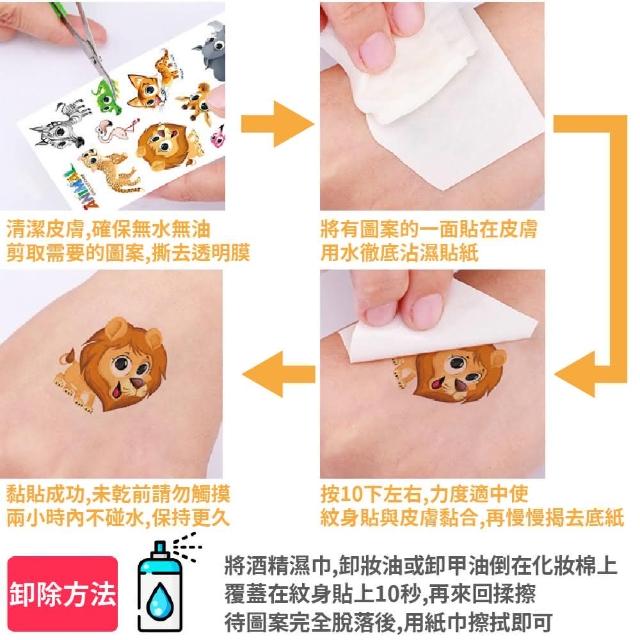 ANIMAL

清潔皮膚,確保無水無油
剪取需要的圖案,撕去透明膜

將有圖案的一面貼在皮膚
用水徹底沾濕貼紙

按10下左右,力度適中使
紋身貼與皮膚黏合,再慢慢揭去底紙

黏貼成功,未乾前請勿觸摸
兩小時內不碰水,保持更久

卸除方法

將酒精濕巾,卸妝油或卸甲油倒在化妝棉上
覆蓋在紋身貼上10秒,再來回揉擦
待圖案完全脫落後,用紙巾擦拭即可