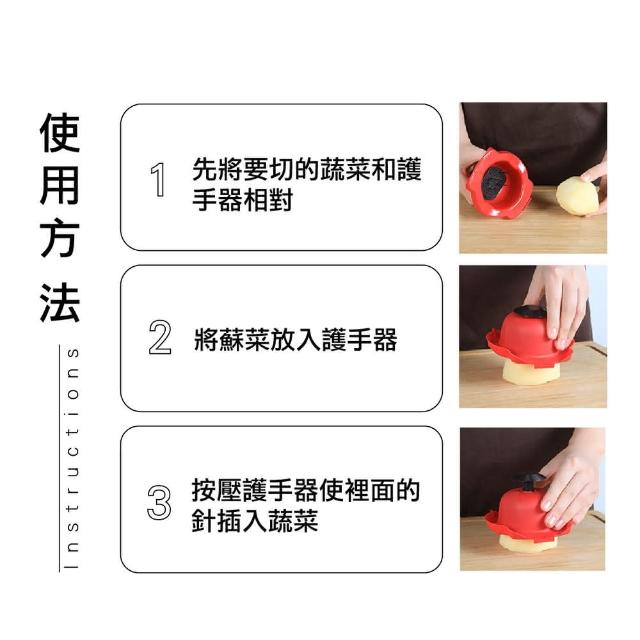 使用方法

Instructions

1 先將要切的蔬菜和護手器相對

2 將蘇菜放入護手器

3 按壓護手器使裡面的針插入蔬菜