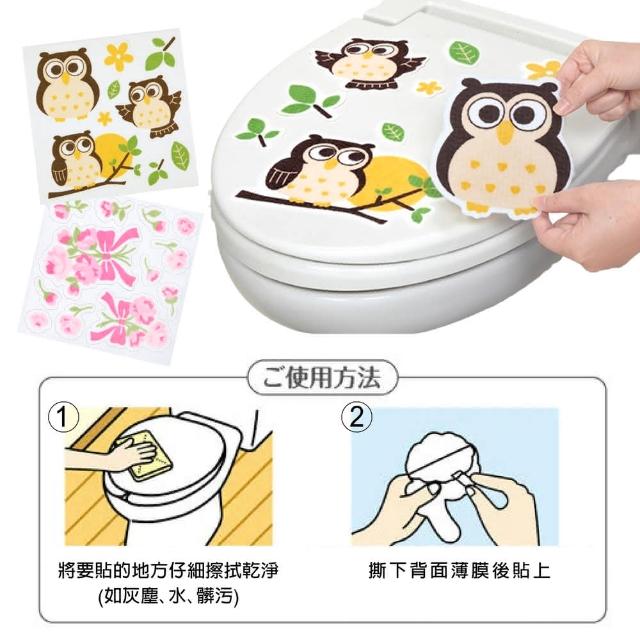 ご使用方法

①

將要貼的地方仔細擦拭乾淨
(如灰塵、水、髒污)

②

撕下背面薄膜後貼上