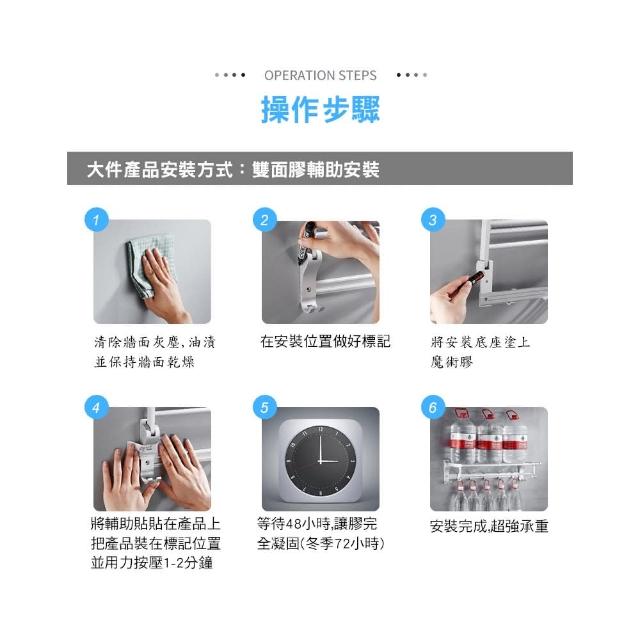 OPERATION STEPS

操作步驟

大件產品安裝方式：雙面膠輔助安裝

1

清除牆面灰塵，油漬並保持牆面乾燥

2

在安裝位置做好標記

3

將安裝底座塗上魔術膠

4

將輔助貼貼在產品上把產品裝在標記位置並用力按壓1-2分鐘

5

等待48小時,讓膠完全凝固(冬季72小時)

6

安裝完成,超強承重