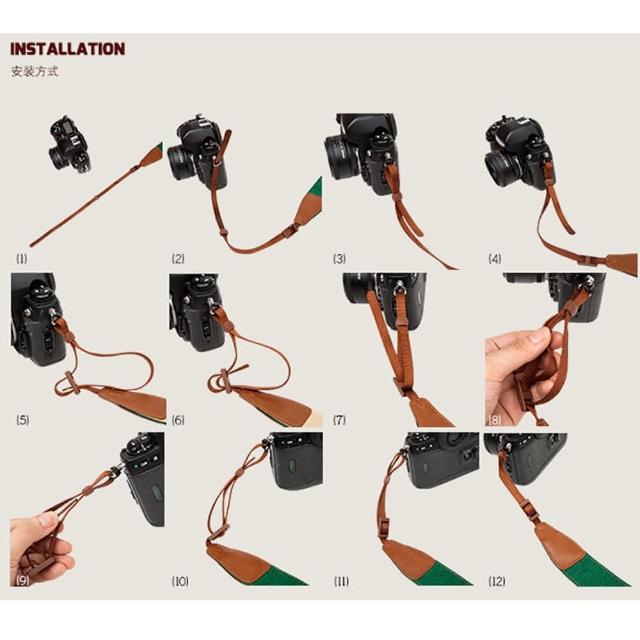 INSTALLATION
安装方式

(1)

(2)

(3)

(4)

(5)

(6)

(7)

(8)

(9)

(10)

(11)

(12)