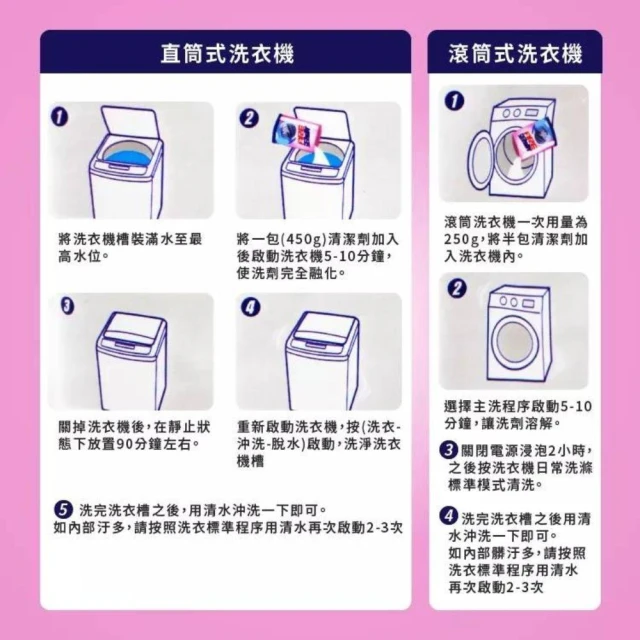 直筒式洗衣機

1

將洗衣機槽裝滿水至最高水位。

2

將一包(450g)清潔劑加入後啟動洗衣機5-10分鐘，使洗劑完全融化。

3

關掉洗衣機後，在靜止狀態下放置90分鐘左右。

4

重新啟動洗衣機，按(洗衣-沖洗-脫水)啟動，洗淨洗衣機槽

5 洗完洗衣槽之後，用清水沖洗一下即可。
如內部汙多，請按照洗衣標準程序用清水再次啟動2-3次

滾筒式洗衣機

1

滾筒洗衣機一次用量為250g，將半包清潔劑加入洗衣機內。

2

選擇主洗程序啟動5-10分鐘，讓洗劑溶解。

3 關閉電源浸泡2小時，之後按洗衣機日常洗滌標準模式清洗。

4 洗完洗衣槽之後用清水沖洗一下即可。
如內部髒汙多，請按照洗衣標準程序用清水再次啟動2-3次