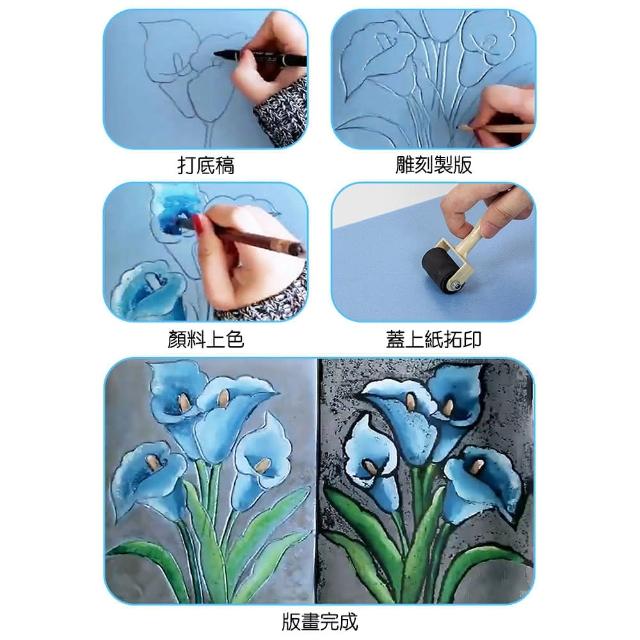 打底稿

雕刻製版

顏料上色

蓋上紙拓印

版畫完成