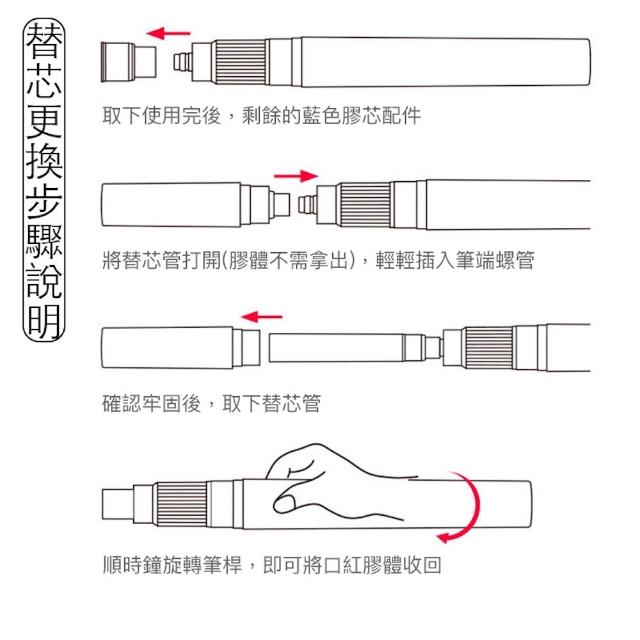 替芯更換步驟說明

取下使用完後，剩餘的藍色膠芯配件

將替芯管打開(膠體不需拿出)，輕輕插入筆端螺管

確認牢固後，取下替芯管

順時鐘旋轉筆桿，即可將口紅膠體收回