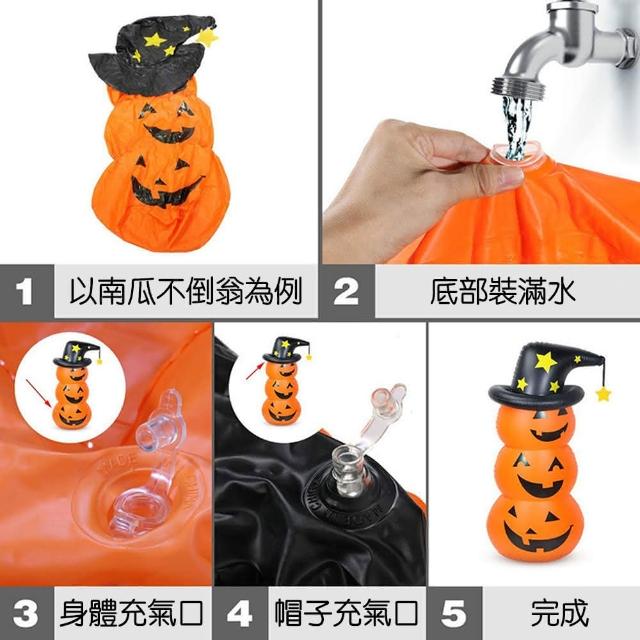 1 以南瓜不倒翁為例

2 底部裝滿水

3 身體充氣口

4 帽子充氣口

5 完成