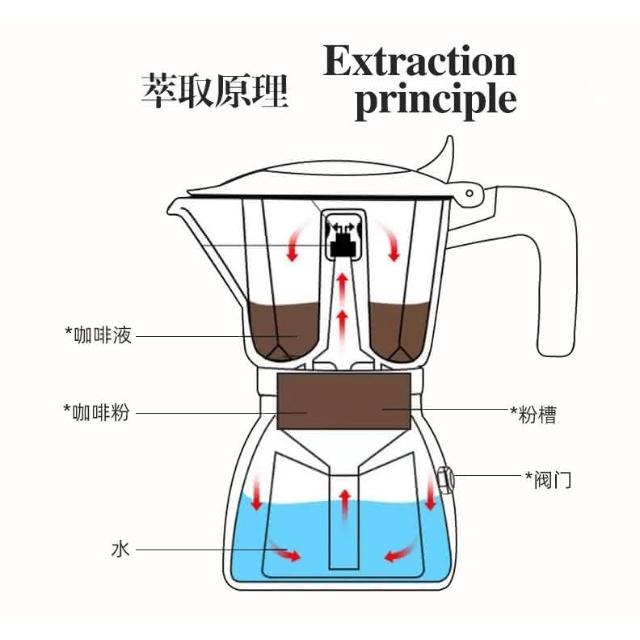 萃取原理 Extraction principle

*咖啡液

*咖啡粉

*粉槽

*阀门

水