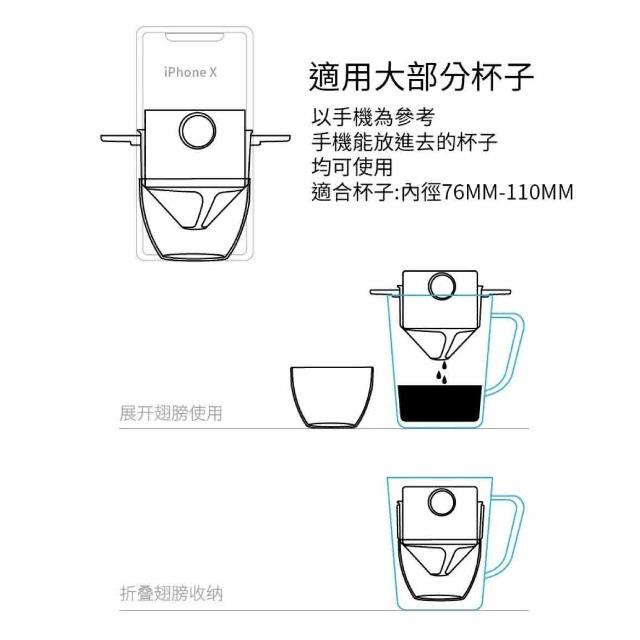 iPhone X

適用大部分杯子

以手機為參考
手機能放進去的杯子
均可使用
適合杯子:內徑76MM-110MM

展开翅膀使用

折叠翅膀收纳