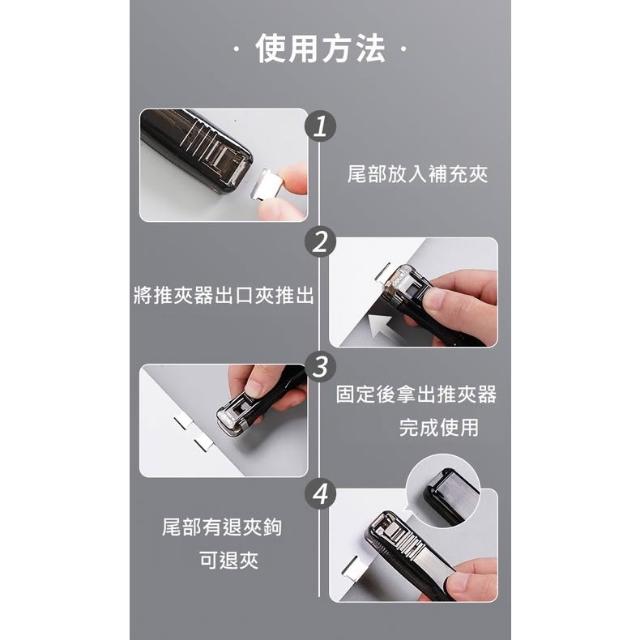 · 使用方法 ·

1

尾部放入補充夾

2

將推夾器出口夾推出

3

固定後拿出推夾器
完成使用

4

尾部有退夾鉤
可退夾