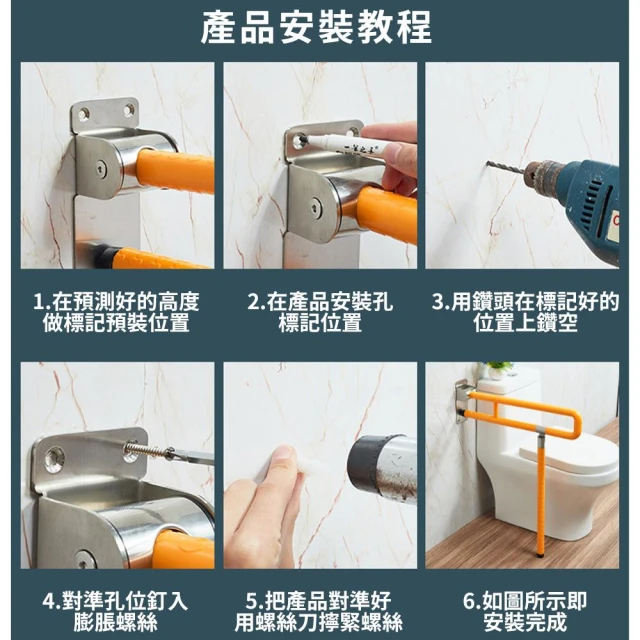 產品安裝教程

1.在預測好的高度做標記預裝位置

2.在產品安裝孔標記位置

3.用鑽頭在標記好的位置上鑽空

4.對準孔位釘入膨脹螺絲

5.把產品對準好用螺絲刀擰緊螺絲

6.如圖所示即安裝完成