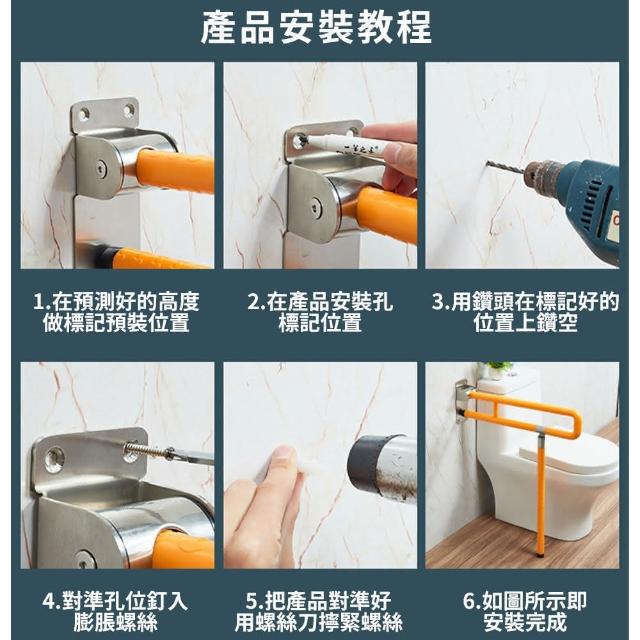 產品安裝教程

1.在預測好的高度做標記預裝位置

2.在產品安裝孔標記位置

3.用鑽頭在標記好的位置上鑽空

4.對準孔位釘入膨脹螺絲

5.把產品對準好用螺絲刀擰緊螺絲

6.如圖所示即安裝完成