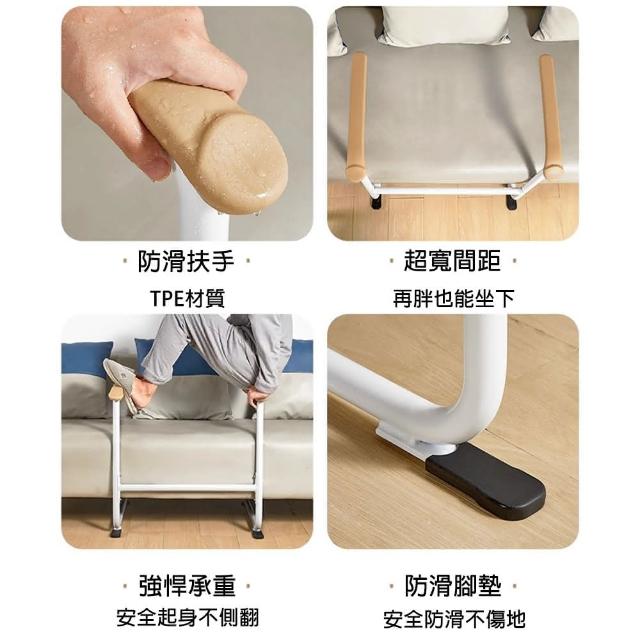 · 防滑扶手 ·
TPE材質

· 超寬間距 ·
再胖也能坐下

· 強悍承重 ·
安全起身不側翻

· 防滑腳墊 ·
安全防滑不傷地