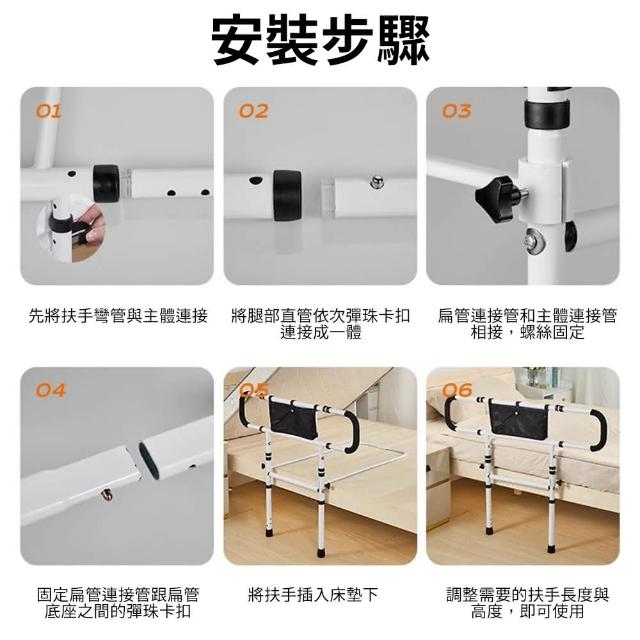 安裝步驟

01

先將扶手彎管與主體連接

02

將腿部直管依次彈珠卡扣連接成一體

03

扁管連接管和主體連接管相接，螺絲固定

04

固定扁管連接管跟扁管底座之間的彈珠卡扣

05

將扶手插入床墊下

06

調整需要的扶手長度與高度，即可使用