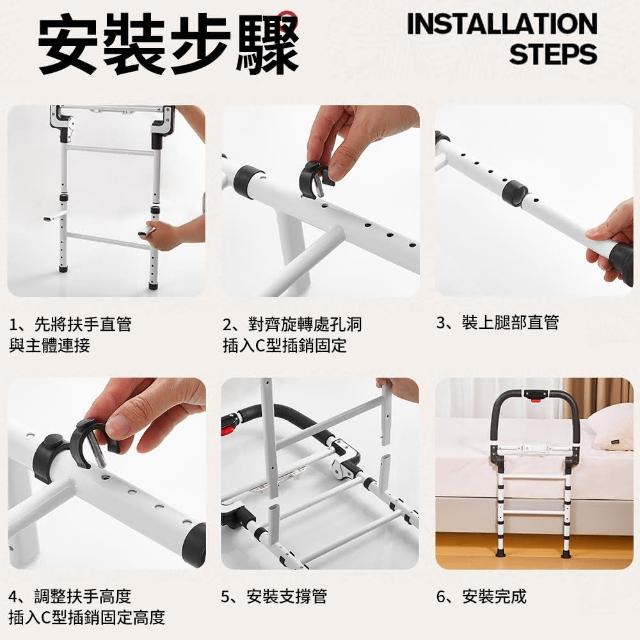 安裝步驟

INSTALLATION STEPS

1、先將扶手直管與主體連接

2、對齊旋轉處孔洞插入C型插銷固定

3、裝上腿部直管

4、調整扶手高度插入C型插銷固定高度

5、安裝支撐管

6、安裝完成