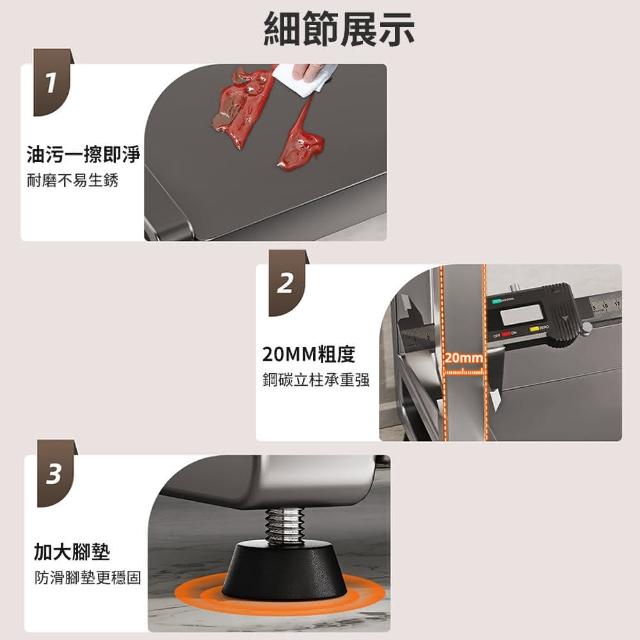 細節展示

1

油污一擦即淨
耐磨不易生銹

2

20MM粗度
鋼碳立柱承重强

20mm

3

加大腳墊
防滑腳墊更穩固