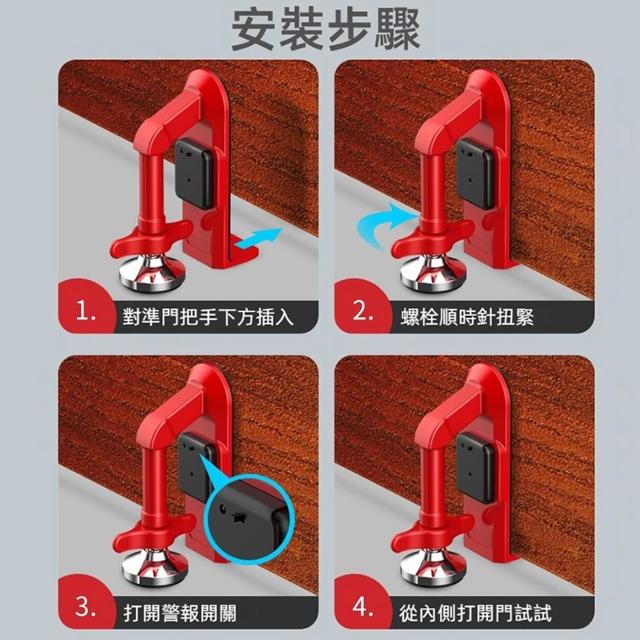 安裝步驟

1. 對準門把手下方插入

2. 螺栓順時針扭緊

3. 打開警報開關

4. 從內側打開門試試