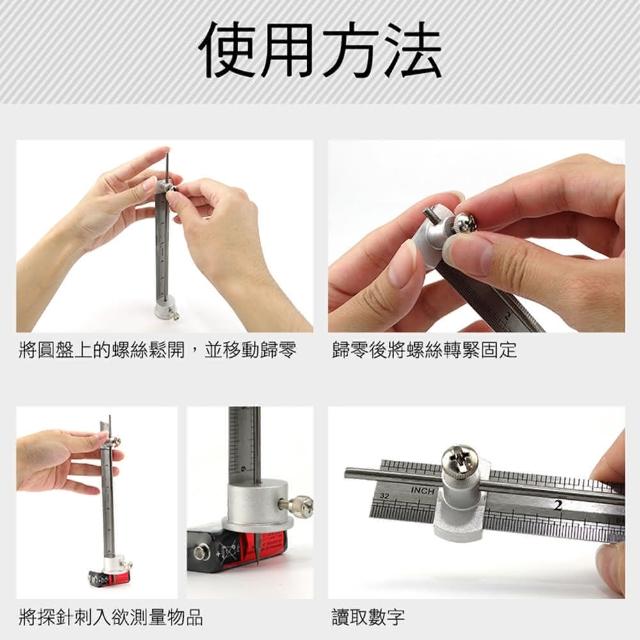 使用方法

將圓盤上的螺絲鬆開，並移動歸零

歸零後將螺絲轉緊固定

將探針刺入欲測量物品

INCH
32
2

讀取數字