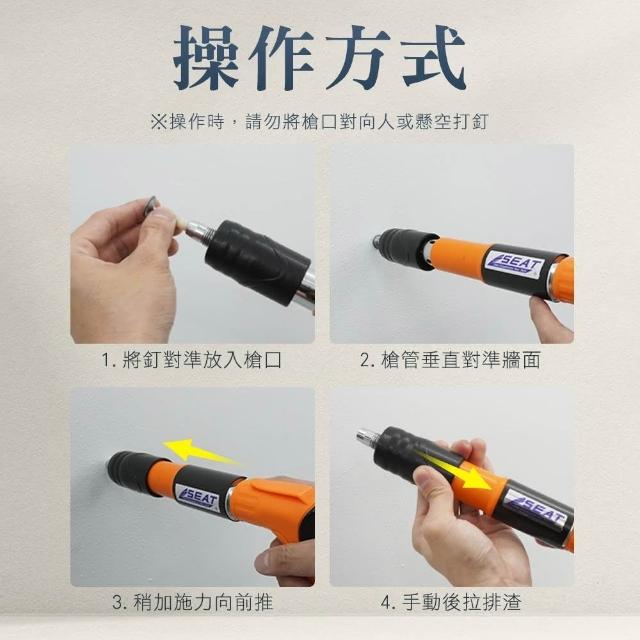 操作方式

※操作時，請勿將槍口對向人或懸空打釘

SEAT

1. 將釘對準放入槍口

2. 槍管垂直對準牆面

SEAT

SEAT

3. 稍加施力向前推

4. 手動後拉排渣