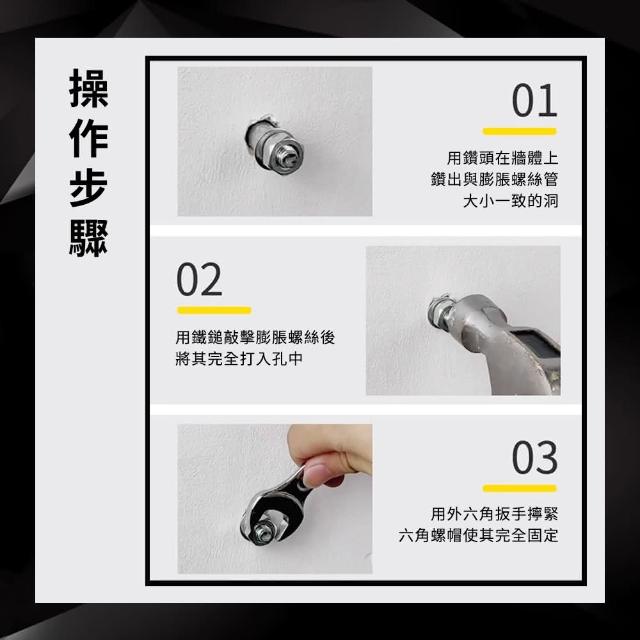 操作步驟

01

用鑽頭在牆體上
鑽出與膨脹螺絲管
大小一致的洞

02

用鐵鎚敲擊膨脹螺絲後
將其完全打入孔中

03

用外六角扳手擰緊
六角螺帽使其完全固定