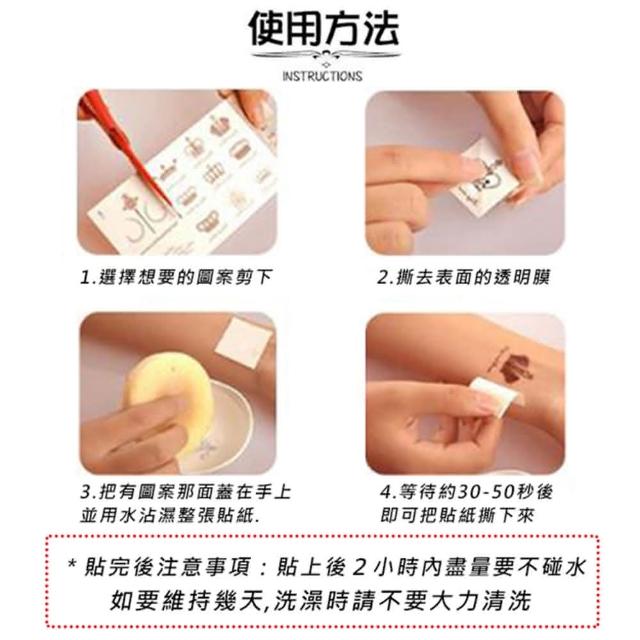 使用方法

INSTRUCTIONS

1.選擇想要的圖案剪下

2.撕去表面的透明膜

3.把有圖案那面蓋在手上並用水沾濕整張貼紙.

4.等待約30-50秒後即可把貼紙撕下來

* 貼完後注意事項：貼上後 2 小時內盡量要不碰水
如要維持幾天,洗澡時請不要大力清洗