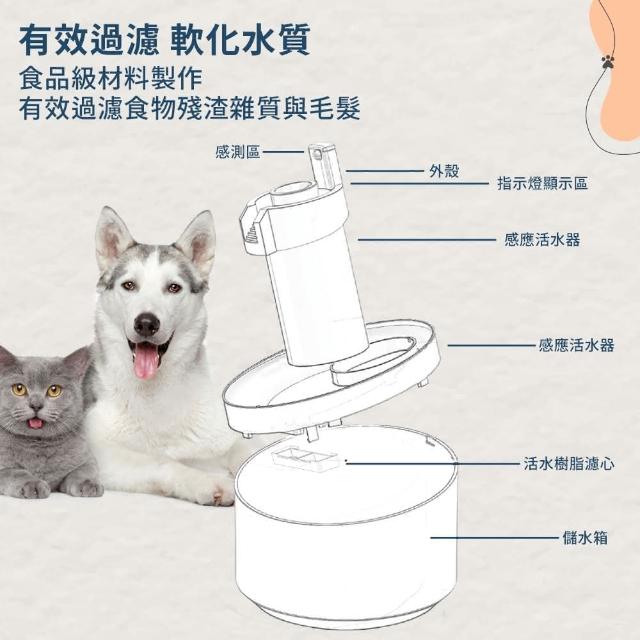 有效過濾 軟化水質
食品級材料製作
有效過濾食物殘渣雜質與毛髮

感測區
外殼
指示燈顯示區
感應活水器
感應活水器
活水樹脂濾心
儲水箱