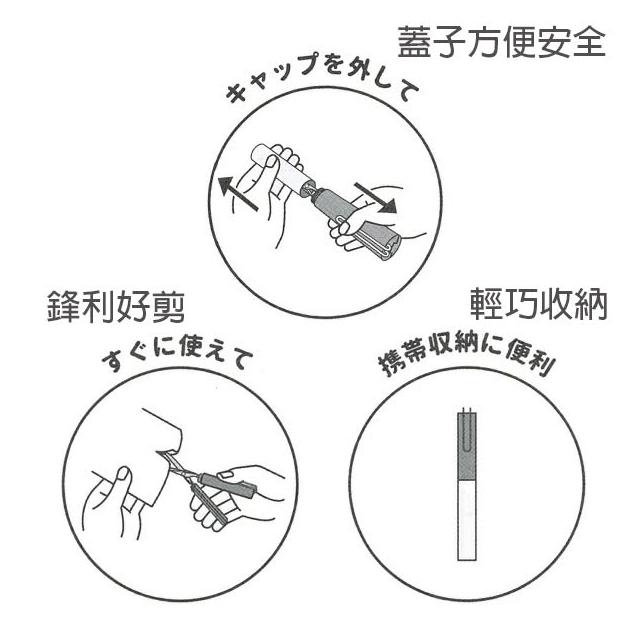 蓋子方便安全

キャップを外して

鋒利好剪

すぐに使えて

輕巧收納

携帯収納に便利