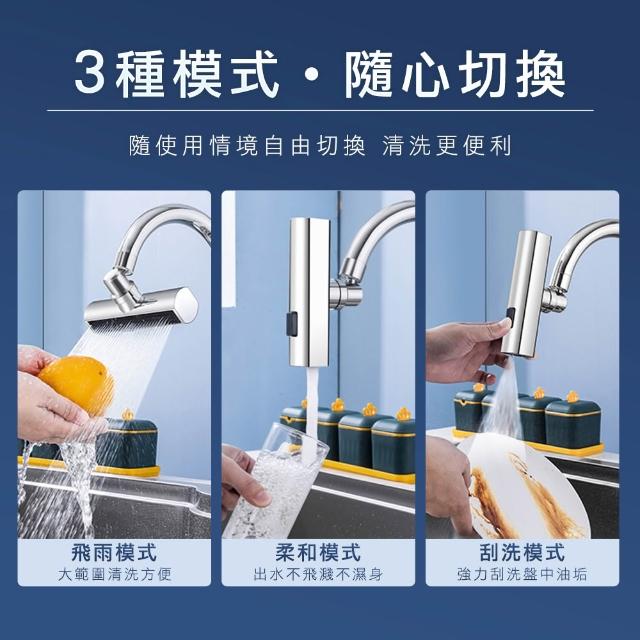 3種模式・隨心切換

隨使用情境自由切換 清洗更便利

飛雨模式
大範圍清洗方便

柔和模式
出水不飛濺不濕身

刮洗模式
強力刮洗盤中油垢