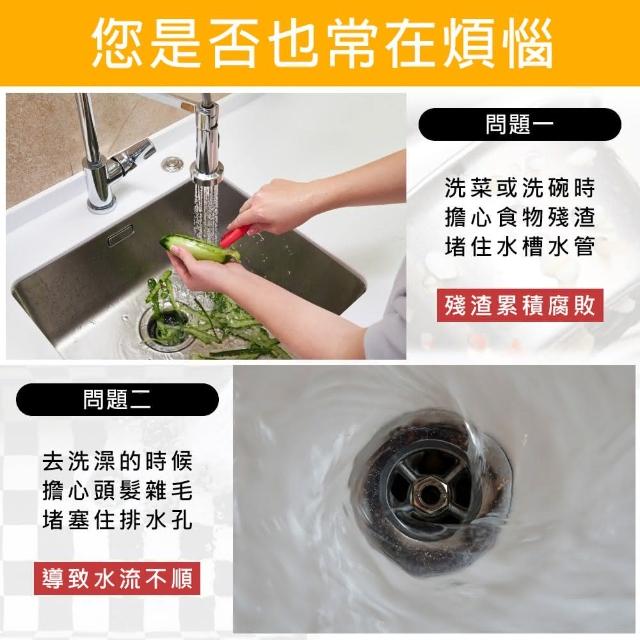 您是否也常在煩惱

問題一

洗菜或洗碗時
擔心食物殘渣
堵住水槽水管

殘渣累積腐敗

問題二

去洗澡的時候
擔心頭髮雜毛
堵塞住排水孔

導致水流不順