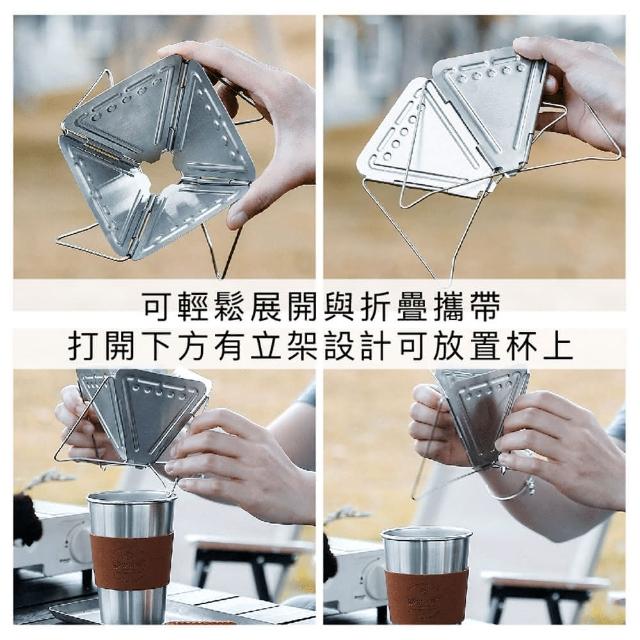 可輕鬆展開與折疊攜帶
打開下方有立架設計可放置杯上