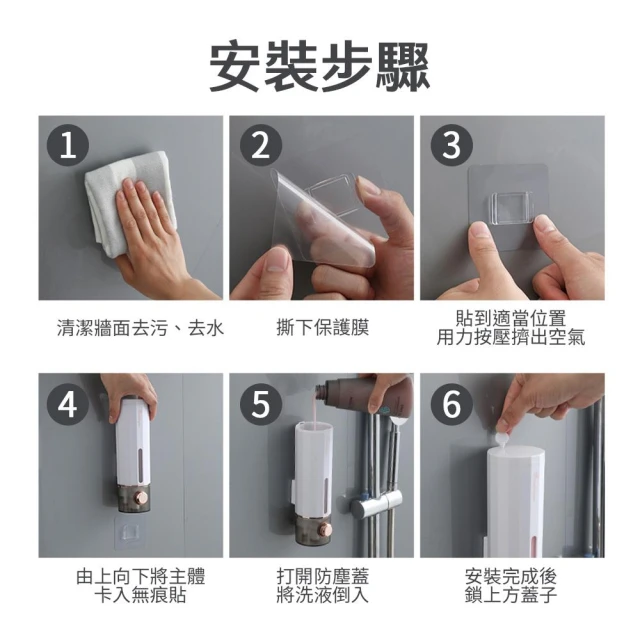 安裝步驟

1
清潔牆面去污、去水

2
撕下保護膜

3
貼到適當位置
用力按壓擠出空氣

4
由上向下將主體
卡入無痕貼

5
打開防塵蓋
將洗液倒入

6
安裝完成後
鎖上方蓋子