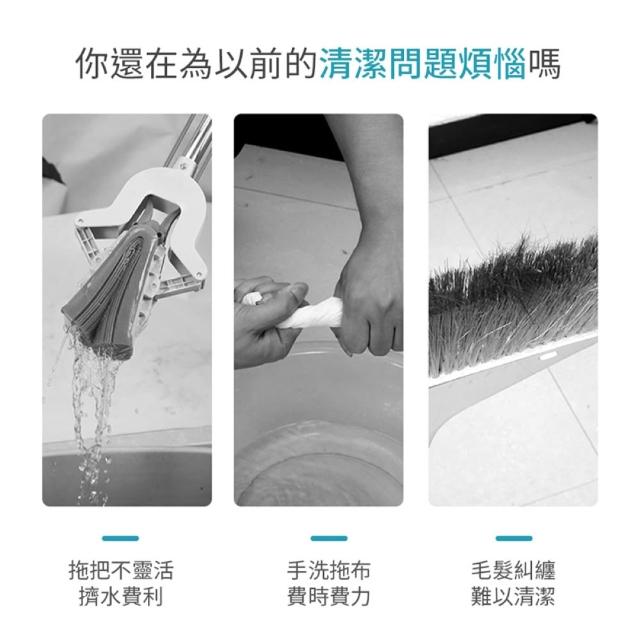 你還在為以前的清潔問題煩惱嗎

拖把不靈活
擠水費利

手洗拖布
費時費力

毛髮糾纏
難以清潔