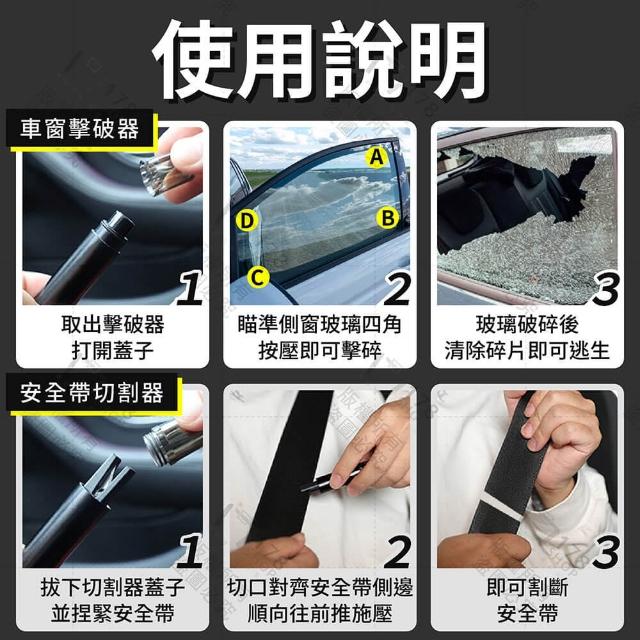 使用說明

車窗擊破器

1
取出擊破器
打開蓋子

A
B
C
D
2
瞄準側窗玻璃四角
按壓即可擊碎

3
玻璃破碎後
清除碎片即可逃生

安全帶切割器

1
拔下切割器蓋子
並捏緊安全帶

2
切口對齊安全帶側邊
順向往前推施壓

3
即可割斷
安全帶