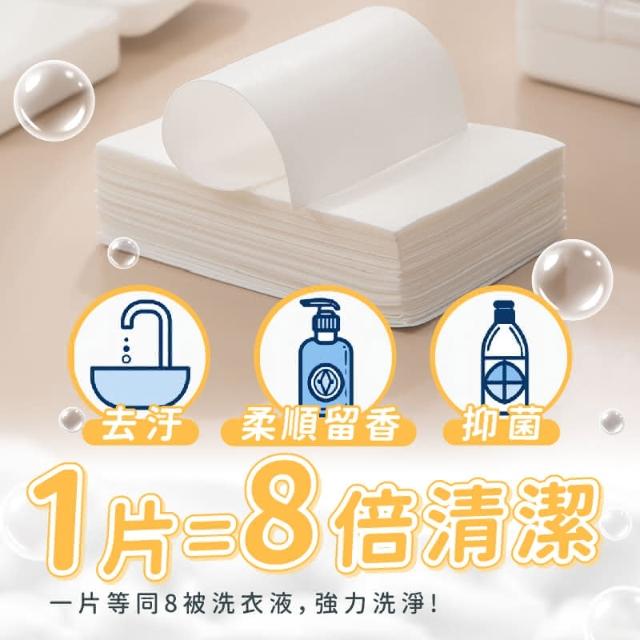 去汙
柔順留香
抑菌

1片=8倍清潔

一片等同8被洗衣液，強力洗淨！