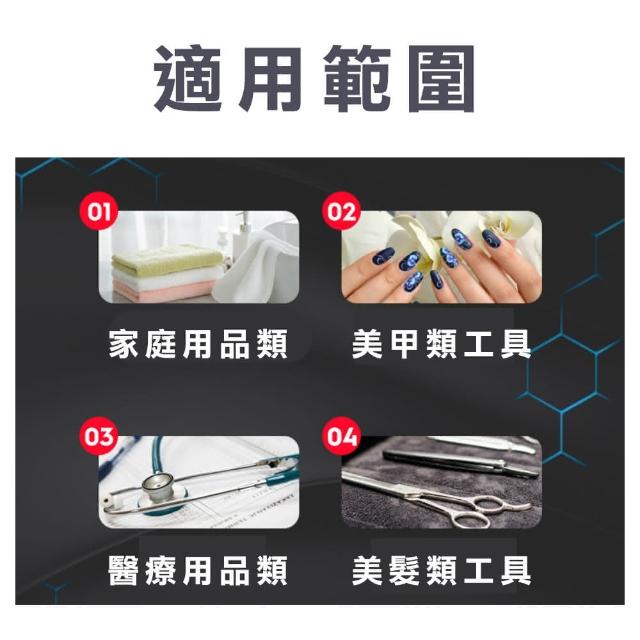 適用範圍

01
家庭用品類

02
美甲類工具

03
醫療用品類

04
美髮類工具