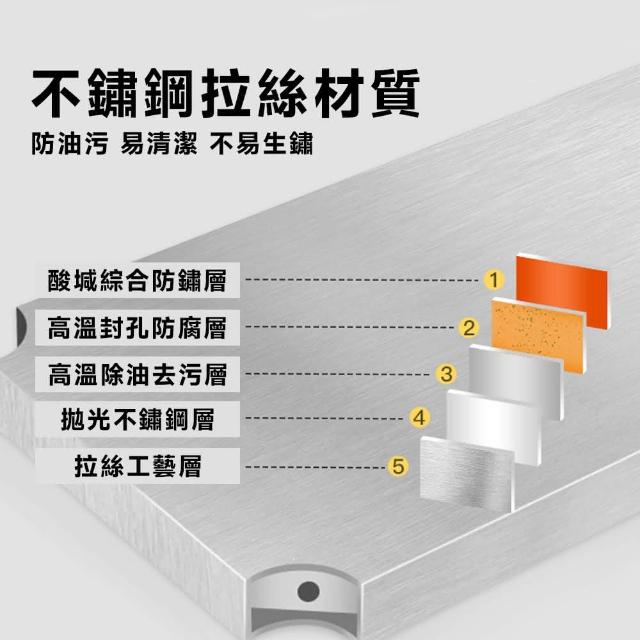 不鏽鋼拉絲材質
防油污 易清潔 不易生鏽

酸堿綜合防鏽層 1
高溫封孔防腐層 2
高溫除油去污層 3
拋光不鏽鋼層 4
拉絲工藝層 5