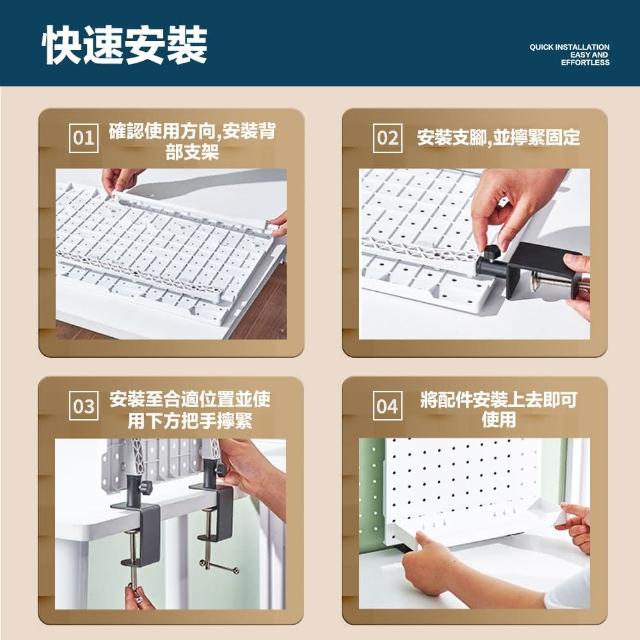 快速安裝

QUICK INSTALLATION
EASY AND
EFFORTLESS

01 確認使用方向,安裝背部支架

02 安裝支腳,並擰緊固定

03 安裝至合適位置並使用下方把手擰緊

04 將配件安裝上去即可使用