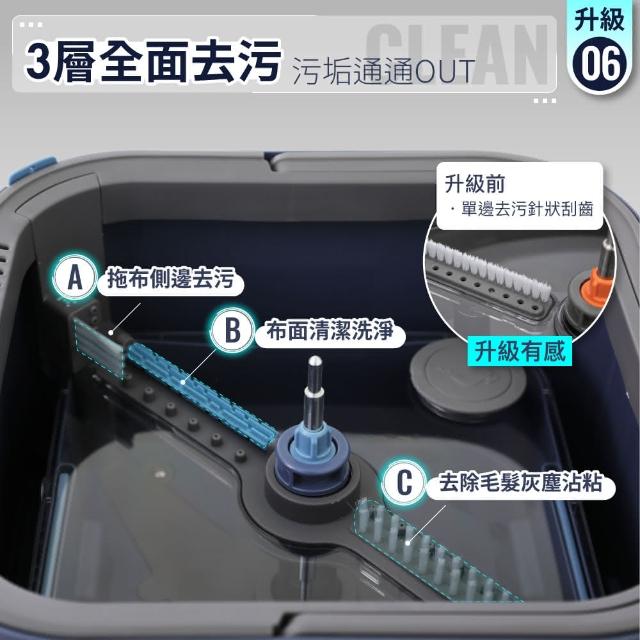 3層全面去污 污垢通通OUT

CLEAN

升級
06

升級前
・單邊去污針狀刮齒

升級有感

A 拖布側邊去污

B 布面清潔洗淨

C 去除毛髮灰塵沾粘