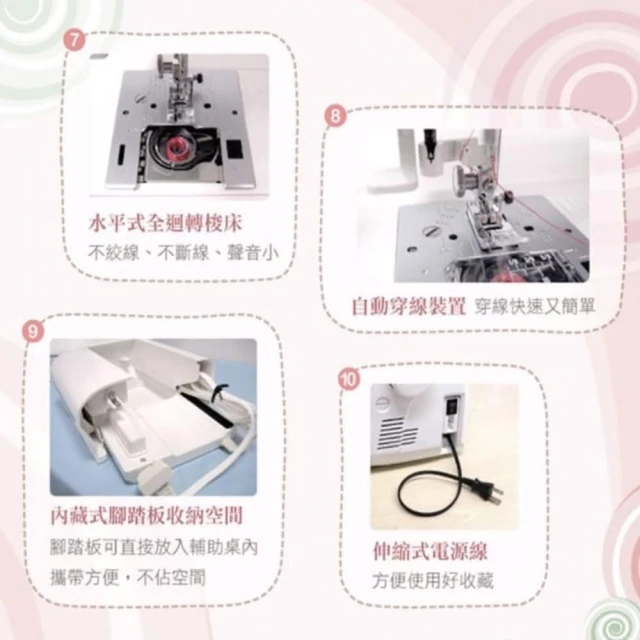 7

水平式全迴轉梭床

不絞線、不斷線、聲音小

8

自動穿線裝置 穿線快速又簡單

9

內藏式腳踏板收納空間

腳踏板可直接放入輔助桌內

攜帶方便，不佔空間

10

伸縮式電源線

方便使用好收藏