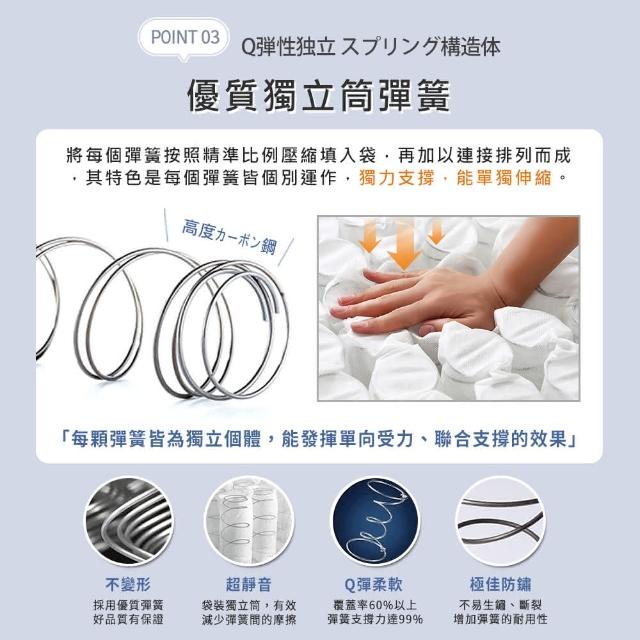 POINT 03

Q弾性独立 スプリング構造体

優質獨立筒彈簧

將每個彈簧按照精準比例壓縮填入袋，再加以連接排列而成，其特色是每個彈簧皆個別運作，獨力支撐，能單獨伸縮。

高度カーボン鋼

「每顆彈簧皆為獨立個體，能發揮單向受力、聯合支撐的效果」

不變形
採用優質彈簧
好品質有保證

超靜音
袋裝獨立筒，有效
減少彈簧間的摩擦

Q彈柔軟
覆蓋率60%以上
彈簧支撐力達99%

極佳防鏽
不易生鏽、斷裂
增加彈簧的耐用性