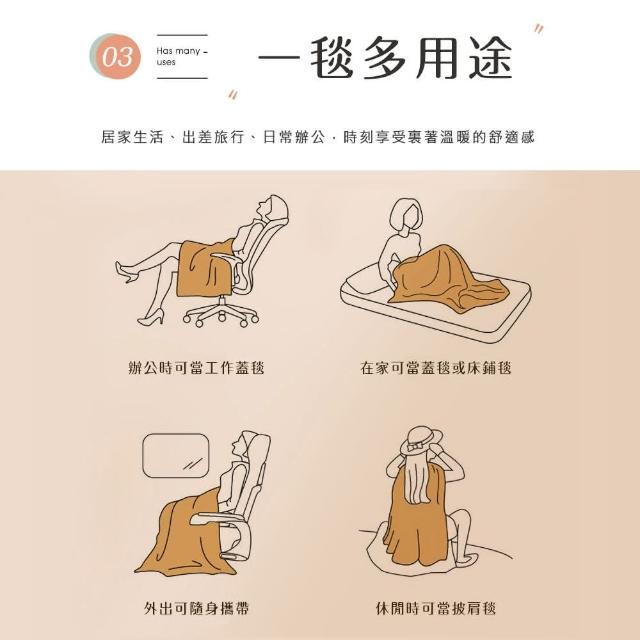 03

Has many - uses

一毯多用途

居家生活、出差旅行、日常辦公，時刻享受裹著溫暖的舒適感

辦公時可當工作蓋毯

在家可當蓋毯或床鋪毯

外出可隨身攜帶

休閒時可當披肩毯