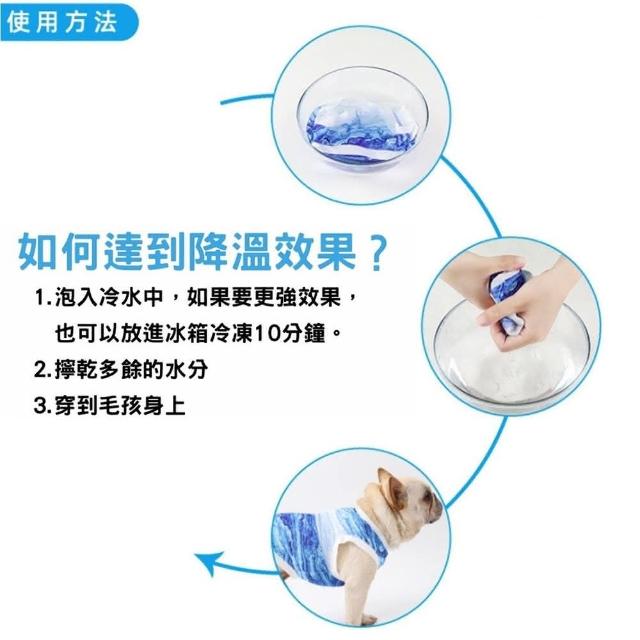 使用方法

如何達到降溫效果？

1.泡入冷水中，如果要更強效果，也可以放進冰箱冷凍10分鐘。

2.擰乾多餘的水分

3.穿到毛孩身上