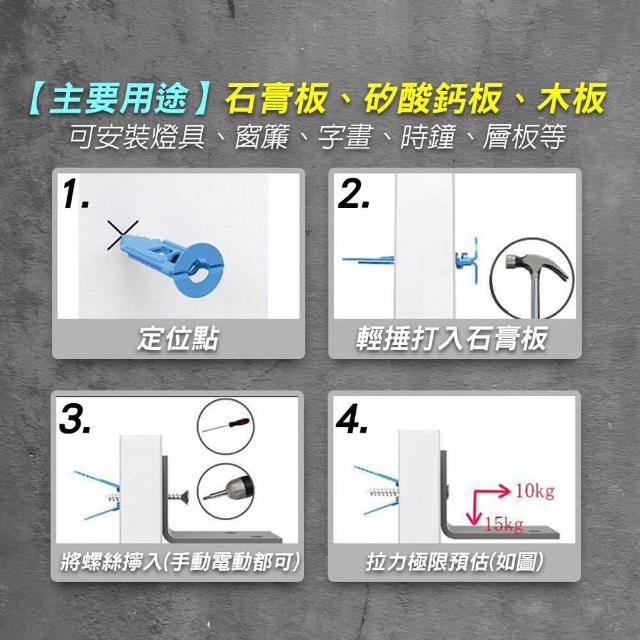 【主要用途】石膏板、矽酸鈣板、木板
可安裝燈具、窗簾、字畫、時鐘、層板等

1.
定位點

2.
輕捶打入石膏板

3.
將螺絲擰入(手動電動都可)

4.
10kg
15kg
拉力極限預估(如圖)