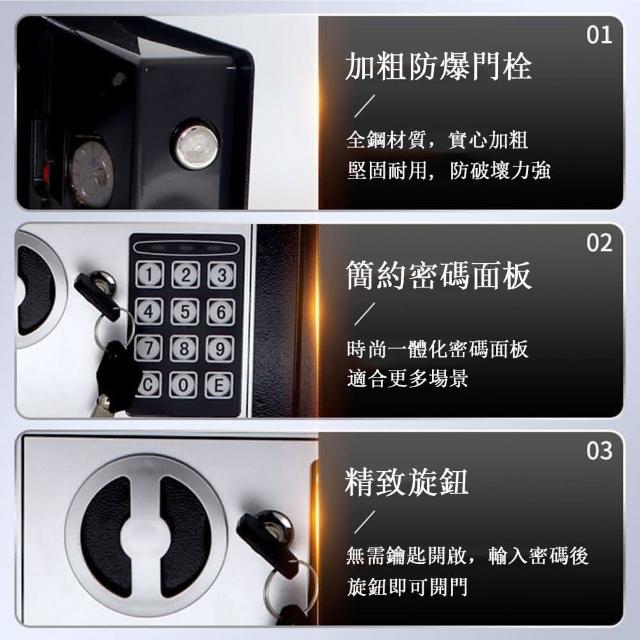 01
加粗防爆門栓
／
全鋼材質，實心加粗
堅固耐用，防破壞力強

1 2 3
4 5 6
7 8 9
C 0 E

02
簡約密碼面板
／
時尚一體化密碼面板
適合更多場景

03
精致旋鈕
／
無需鑰匙開啟，輸入密碼後
旋鈕即可開門