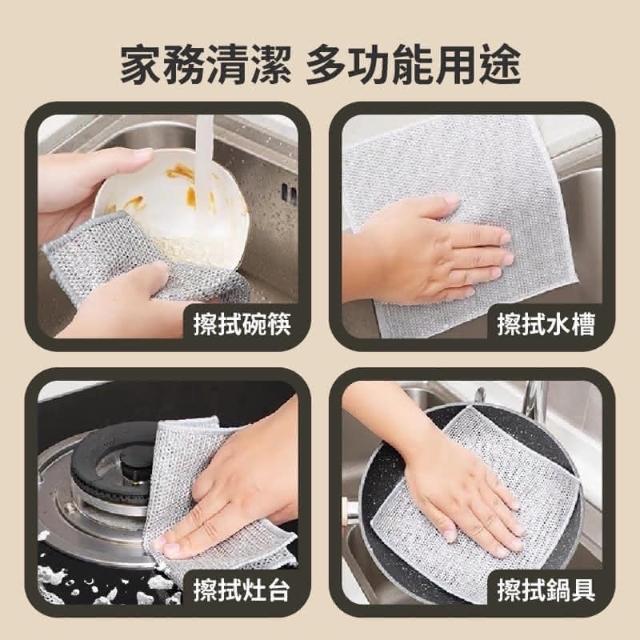 家務清潔 多功能用途

擦拭碗筷

擦拭水槽

擦拭灶台

擦拭鍋具